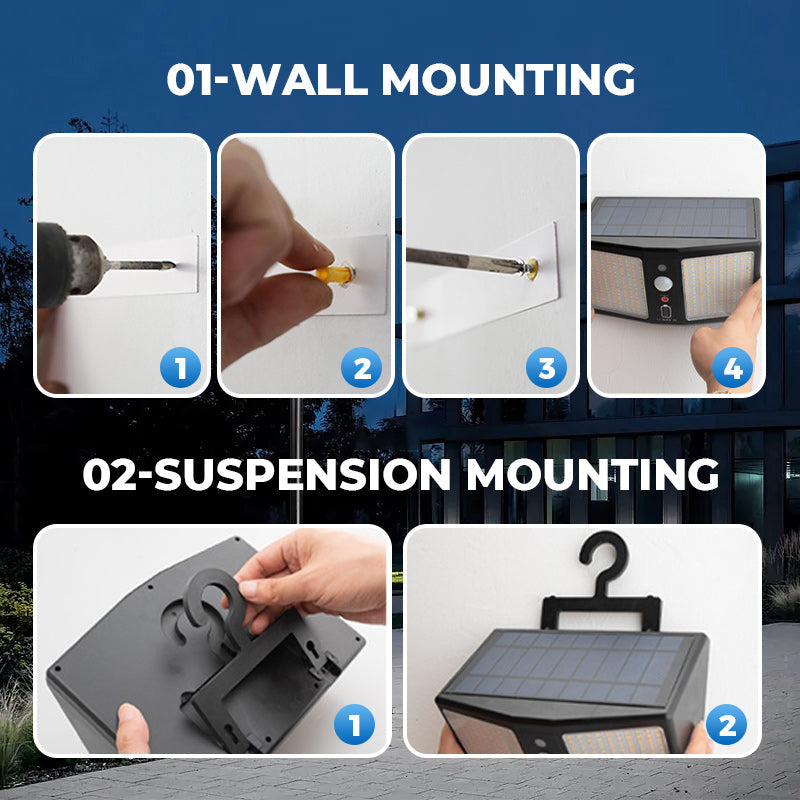 01-WALL MOUNTING

1

2

3

4

02-SUSPENSION MOUNTING

1

2