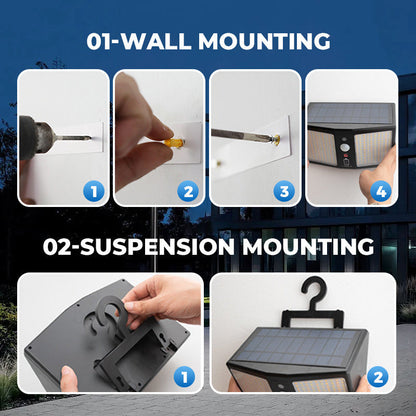 01-WALL MOUNTING

1

2

3

4

02-SUSPENSION MOUNTING

1

2