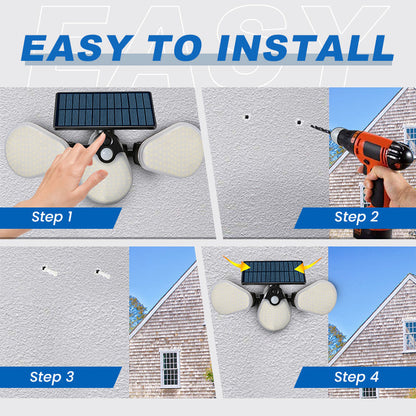 EASY

EASY TO INSTALL

Step 1

Step 2

Step 3

Step 4